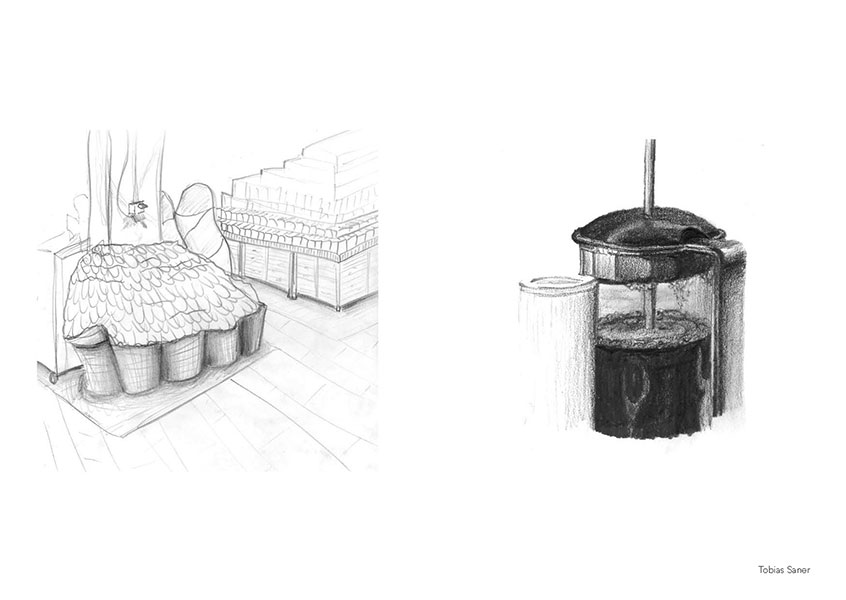 Tobias Saner