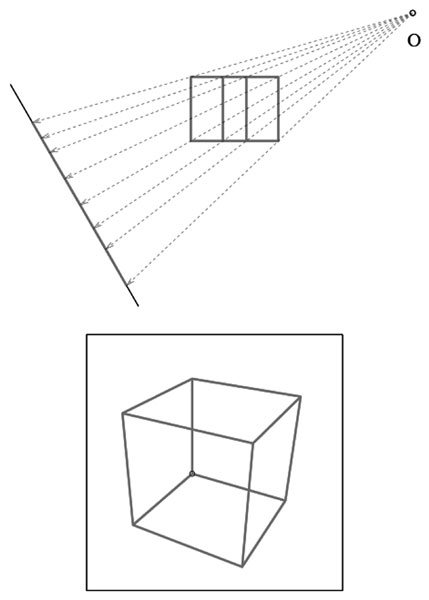 O